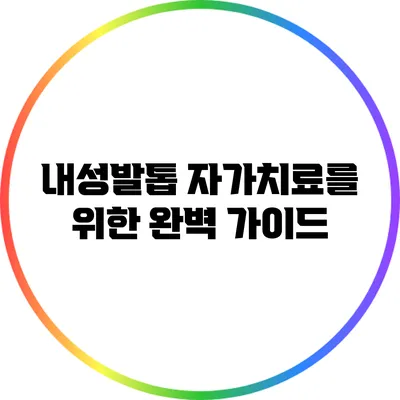 내성발톱 자가치료를 위한 완벽 가이드