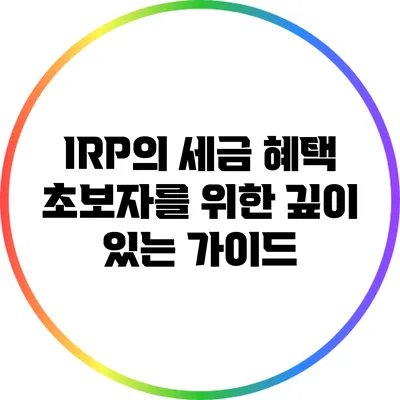 IRP의 세금 혜택
초보자를 위한 깊이 있는 가이드