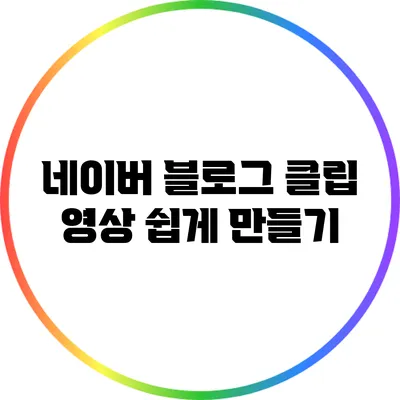 네이버 블로그 클립 영상 쉽게 만들기