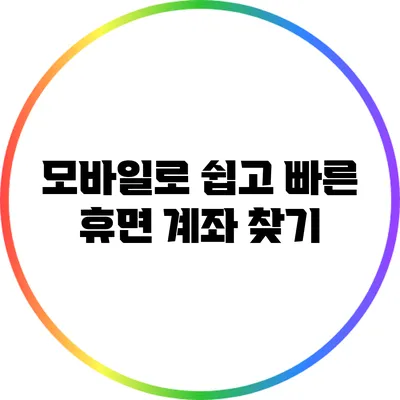 모바일로 쉽고 빠른 휴면 계좌 찾기