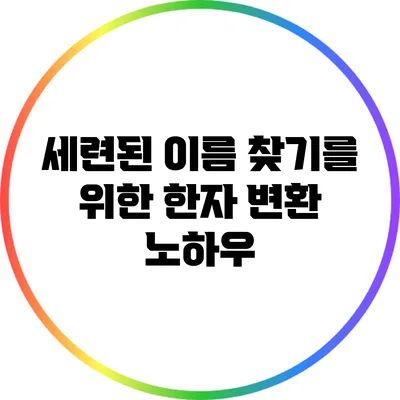 세련된 이름 찾기를 위한 한자 변환 노하우