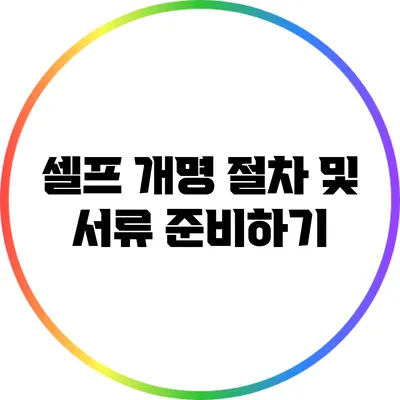 셀프 개명 절차 및 서류 준비하기