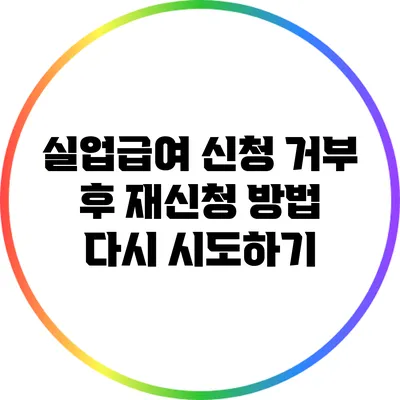 실업급여 신청 거부 후 재신청 방법 다시 시도하기