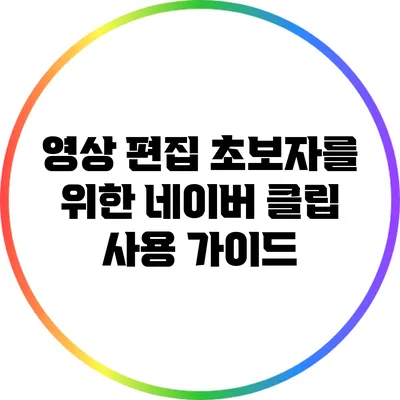 영상 편집 초보자를 위한 네이버 클립 사용 가이드