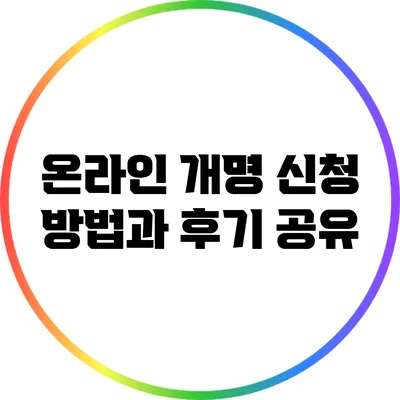 온라인 개명 신청
방법과 후기 공유