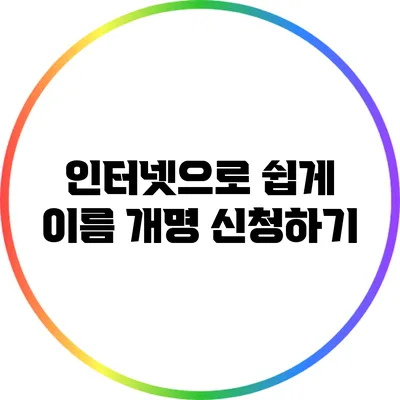 인터넷으로 쉽게
이름 개명 신청하기