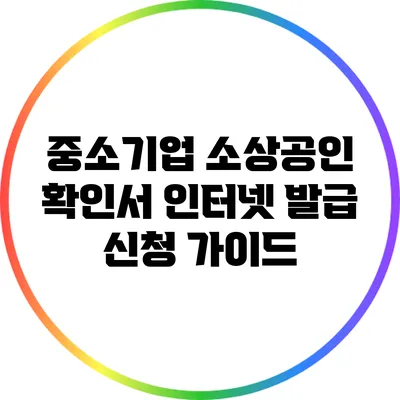 중소기업 소상공인 확인서 인터넷 발급 신청 가이드