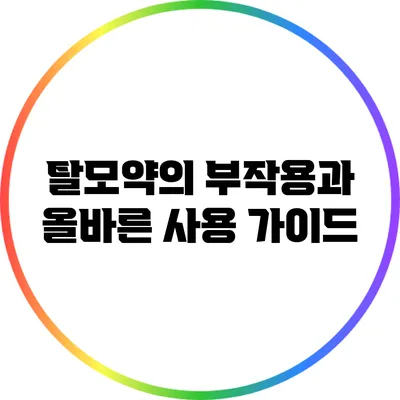 탈모약의 부작용과 올바른 사용 가이드