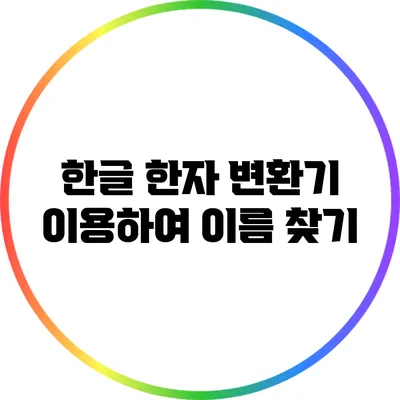 한글 한자 변환기
이용하여 이름 찾기