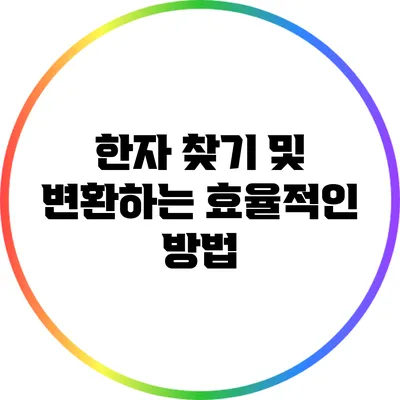 한자 찾기 및 변환하는 효율적인 방법