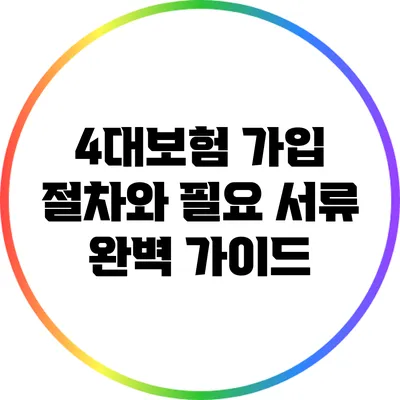 4대보험 가입 절차와 필요 서류 완벽 가이드