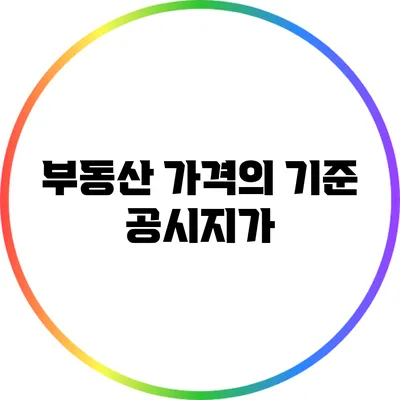 부동산 가격의 기준
공시지가