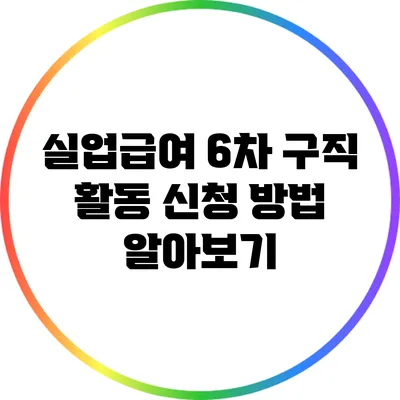 실업급여 6차 구직 활동 신청 방법 알아보기