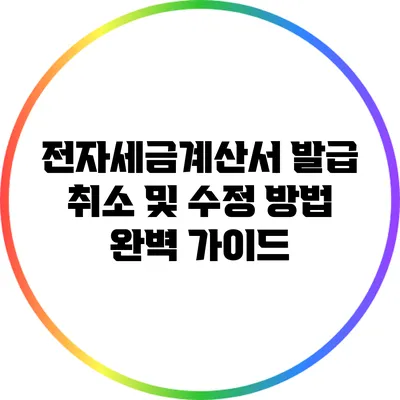 전자세금계산서 발급 취소 및 수정 방법 완벽 가이드