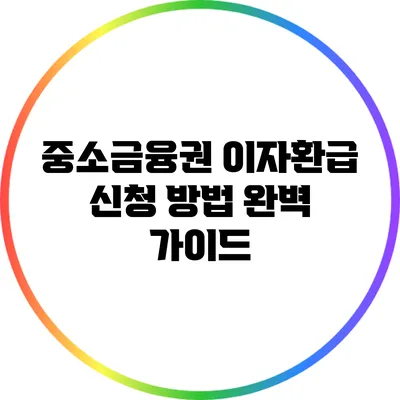 중소금융권 이자환급 신청 방법 완벽 가이드