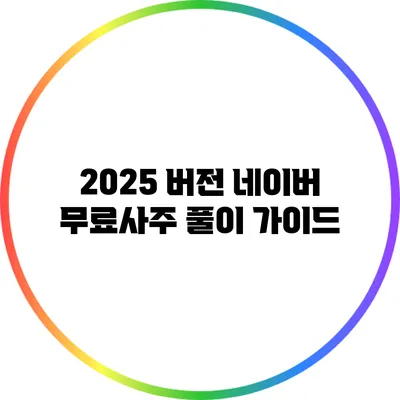 2025 버전 네이버
무료사주 풀이 가이드