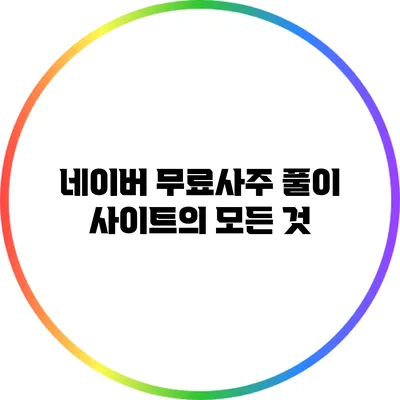 네이버 무료사주 풀이
사이트의 모든 것